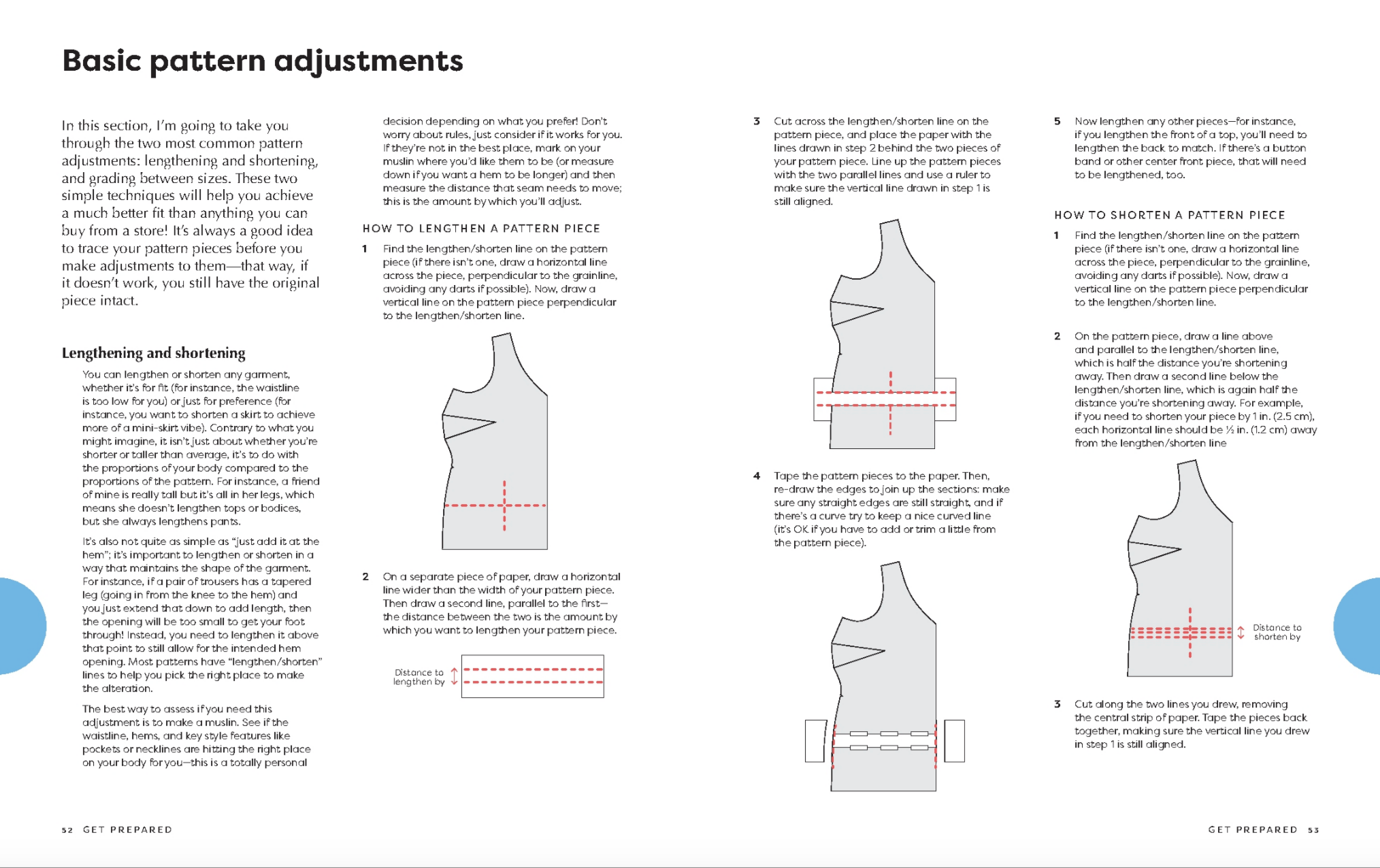 Basic pattern adjustments

In this section, I'm going to take you through the two most common pattern adjustments: lengthening and shortening, and grading between sizes. These two simple techniques will help you achieve a much better fit than anything you can buy from a store! It's always a good idea to trace your pattern pieces before you make adjustments to them—that way, if it doesn't work, you still have the original piece intact.

Lengthening and shortening

You can lengthen or shorten any garment, whether it's for fit (for instance, the waistline is too low for you) or just for preference (for instance, you want to shorten a skirt to achieve more of a mini-skirt vibe). Contrary to what you might imagine, it isn't just about whether you're shorter or taller than average, it's to do with the proportions of your body compared to the proportions of the pattern. For instance, a friend of mine is really tall but it's all in her legs, which means she doesn't lengthen tops or bodices, but she always lengthens pants.

It's also not quite as simple as "just add it at the hem"; it's important to lengthen or shorten in a way that maintains the shape of the garment. For instance, if a pair of trousers has a tapered leg (going in from the knee to the hem) and you just extend that down to add length, then the opening will be too small to get your foot through! Instead, you need to lengthen it above that point to still allow for the intended hem opening. Most patterns have "lengthen/shorten" lines to help you pick the right place to make the alteration.

The best way to assess if you need this adjustment is to make a muslin. See if the waistline, hems, and key style features like pockets or necklines are hitting the right place on your body for you—this is a totally personal decision depending on what you prefer! Don't worry about rules, just consider if it works for you. If they're not in the best place, mark on your muslin where you'd like them to be (or measure down if you want a hem to be longer) and then measure the distance that seam needs to move; this is the amount by which you'll adjust.

HOW TO LENGTHEN A PATTERN PIECE

1 Find the lengthen/shorten line on the pattern piece (if there isn't one, draw a horizontal line across the piece, perpendicular to the grainline, avoiding any darts if possible). Now, draw a vertical line on the pattern piece perpendicular to the lengthen/shorten line.

2 On a separate piece of paper, draw a horizontal line wider than the width of your pattern piece. Then draw a second line, parallel to the first—the distance between the two is the amount by which you want to lengthen your pattern piece.

Distance to lengthen by

3 Cut across the lengthen/shorten line on the pattern piece, and place the paper with the lines drawn in step 2 behind the two pieces of your pattern piece. Line up the pattern pieces with the two parallel lines and use a ruler to make sure the vertical line drawn in step 1 is still aligned.

4 Tape the pattern pieces to the paper. Then, re-draw the edges to join up the sections: make sure any straight edges are still straight, and if there's a curve try to keep a nice curved line (it's OK if you have to add or trim a little from the pattern piece).

5 Now lengthen any other pieces—for instance, if you lengthen the front of a top, you'll need to lengthen the back to match. If there's a button band or other center front piece, that will need to be lengthened, too.

HOW TO SHORTEN A PATTERN PIECE

1 Find the lengthen/shorten line on the pattern piece (if there isn't one, draw a horizontal line across the piece, perpendicular to the grainline, avoiding any darts if possible). Now, draw a vertical line on the pattern piece perpendicular to the lengthen/shorten line.

2 On the pattern piece, draw a line above and parallel to the lengthen/shorten line, which is half the distance you're shortening away. Then draw a second line below the lengthen/shorten line, which is again half the distance you're shortening away. For example, if you need to shorten your piece by 1 in. (2.5 cm), each horizontal line should be ½ in. (1.2 cm) away from the lengthen/shorten line

Distance to shorten by

3 Cut along the two lines you drew, removing the central strip of paper. Tape the pieces back together, making sure the vertical line you drew in step 1 is still aligned.

52 GET PREPARED

GET PREPARED 53