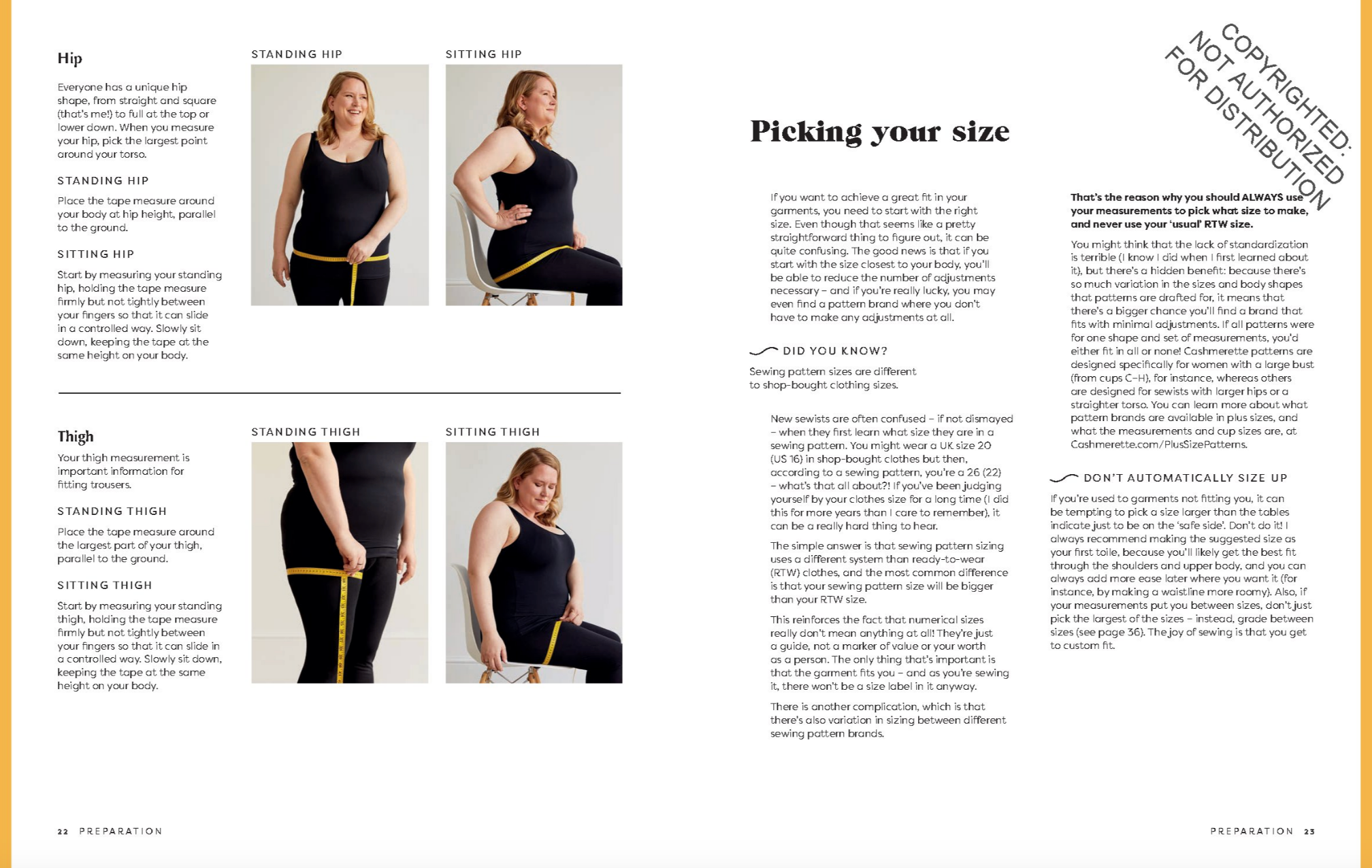 Hip

Everyone has a unique hip shape, from straight and square (that's me!) to full at the top or lower down. When you measure your hip, pick the largest point around your torso.

STANDING HIP

Place the tape measure around your body at hip height, parallel to the ground.

SITTING HIP

Start by measuring your standing hip, holding the tape measure firmly but not tightly between your fingers so that it can slide in a controlled way. Slowly sit down, keeping the tape at the same height on your body.

STANDING HIP

SITTING HIP

Thigh

Your thigh measurement is important information for fitting trousers.

STANDING THIGH

Place the tape measure around the largest part of your thigh, parallel to the ground.

SITTING THIGH

Start by measuring your standing thigh, holding the tape measure firmly but not tightly between your fingers so that it can slide in a controlled way. Slowly sit down, keeping the tape at the same height on your body.

STANDING THIGH

SITTING THIGH

22 PREPARATION

COPYRIGHTED: NOT AUTHORIZED FOR DISTRIBUTION

Picking your size

If you want to achieve a great fit in your garments, you need to start with the right size. Even though that seems like a pretty straightforward thing to figure out, it can be quite confusing. The good news is that if you start with the size closest to your body, you'll be able to reduce the number of adjustments necessary – and if you're really lucky, you may even find a pattern brand where you don't have to make any adjustments at all.

DID YOU KNOW?

Sewing pattern sizes are different to shop-bought clothing sizes.

New sewists are often confused – if not dismayed – when they first learn what size they are in a sewing pattern. You might wear a UK size 20 (US 16) in shop-bought clothes but then, according to a sewing pattern, you're a 26 (22) – what's that all about?! If you've been judging yourself by your clothes size for a long time (I did this for more years than I care to remember), it can be a really hard thing to hear.

The simple answer is that sewing pattern sizing uses a different system than ready-to-wear (RTW) clothes, and the most common difference is that your sewing pattern size will be bigger than your RTW size.

This reinforces the fact that numerical sizes really don't mean anything at all! They're just a guide, not a marker of value or your worth as a person. The only thing that's important is that the garment fits you – and as you're sewing it, there won't be a size label in it anyway.

There is another complication, which is that there's also variation in sizing between different sewing pattern brands.

That's the reason why you should ALWAYS use your measurements to pick what size to make, and never use your 'usual' RTW size.

You might think that the lack of standardization is terrible (I know I did when I first learned about it), but there's a hidden benefit: because there's so much variation in the sizes and body shapes that patterns are drafted for, it means that there's a bigger chance you'll find a brand that fits with minimal adjustments. If all patterns were for one shape and set of measurements, you'd either fit in all or none! Cashmerette patterns are designed specifically for women with a large bust (from cups C–H), for instance, whereas others are designed for sewists with larger hips or a straighter torso. You can learn more about what pattern brands are available in plus sizes, and what the measurements and cup sizes are, at Cashmerette.com/PlusSizePatterns.

DON'T AUTOMATICALLY SIZE UP

If you're used to garments not fitting you, it can be tempting to pick a size larger than the tables indicate just to be on the 'safe side'. Don't do it! I always recommend making the suggested size as your first toile, because you'll likely get the best fit through the shoulders and upper body, and you can always add more ease later where you want it (for instance, by making a waistline more roomy). Also, if your measurements put you between sizes, don't just pick the largest of the sizes – instead, grade between sizes (see page 36). The joy of sewing is that you get to custom fit.

PREPARATION 23